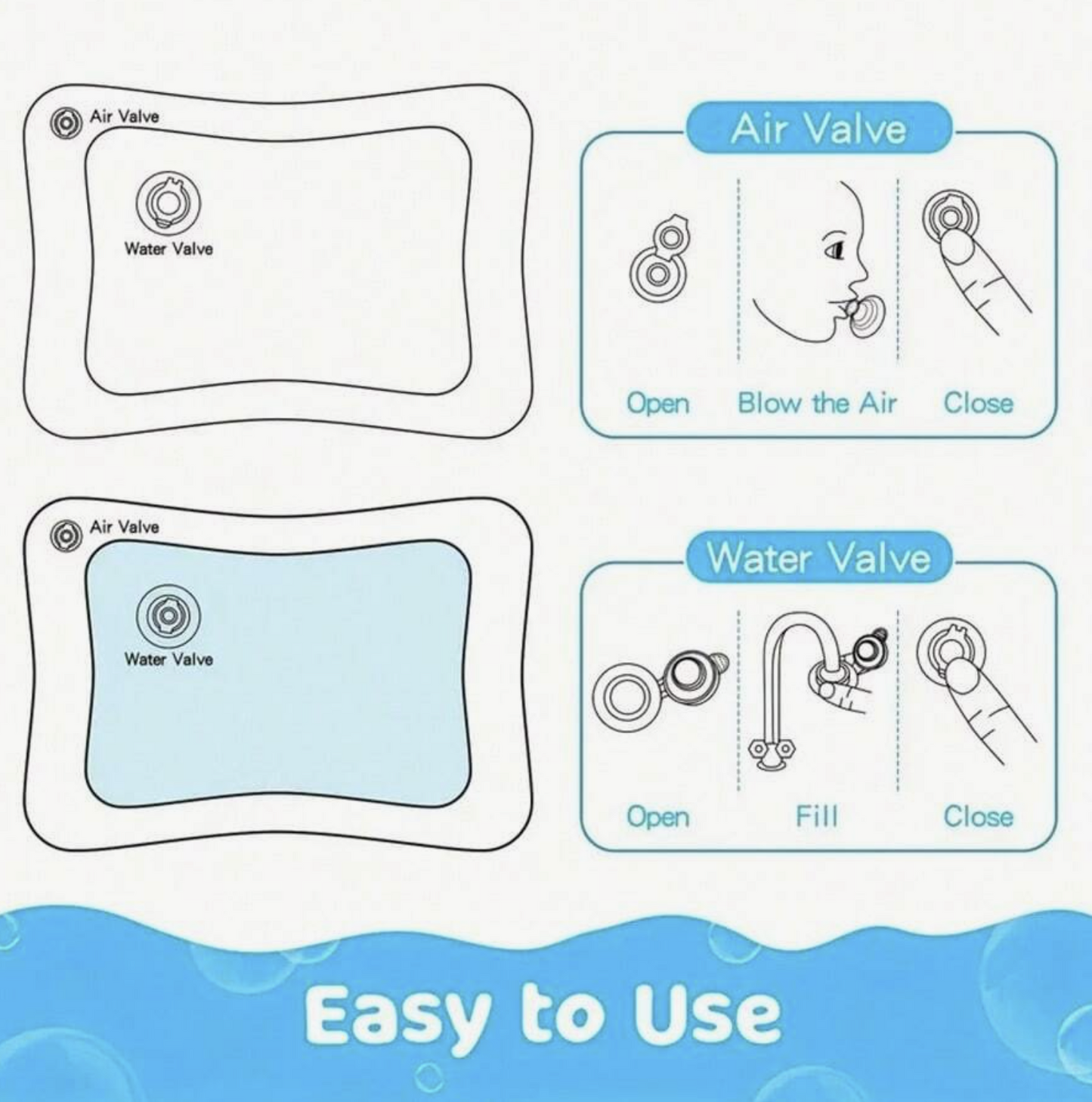 Air Valve

Water Valve

Air Valve

Open

Blow the Air

Close

Air Valve

Water Valve

Water Valve

Open

Fill

Close

Easy to Use